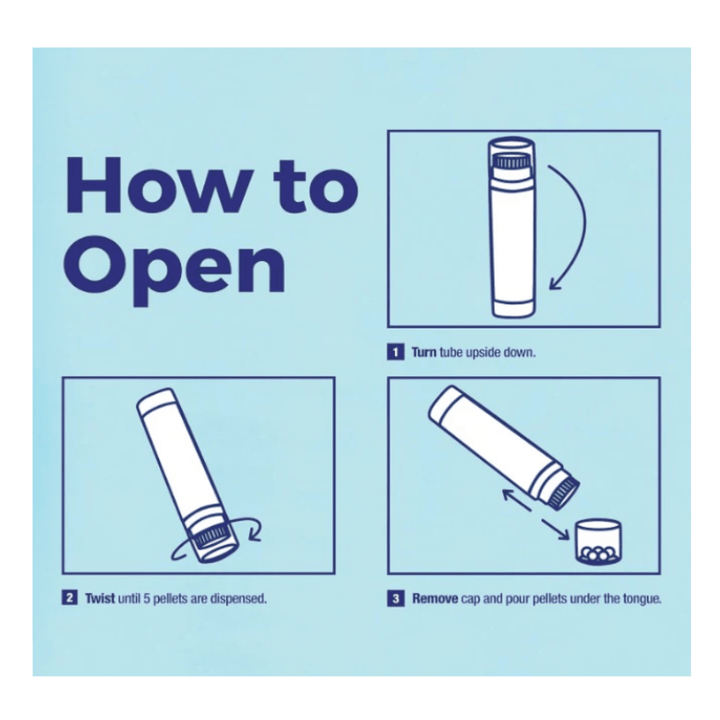 How to Open

1 Turn tube upside down.

2 Twist until 5 pellets are dispensed.

3 Remove cap and pour pellets under the tongue.